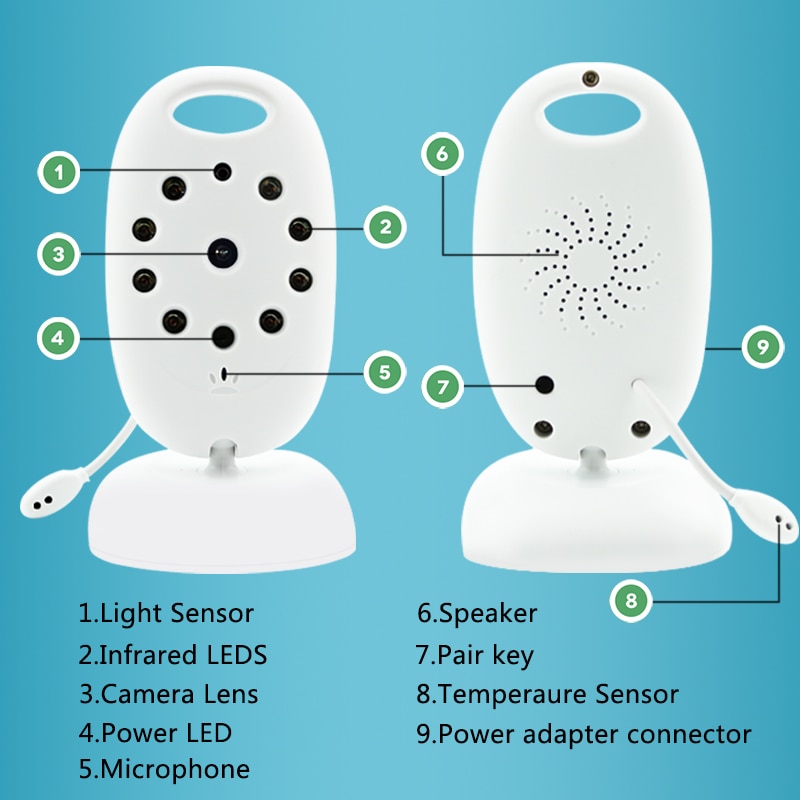 1
2
3
4
5
6
7
9
8

1.Light Sensor
2.Infrared LEDS
3.Camera Lens
4.Power LED
5.Microphone

6.Speaker
7.Pair key
8.Temperaure Sensor
9.Power adapter connector