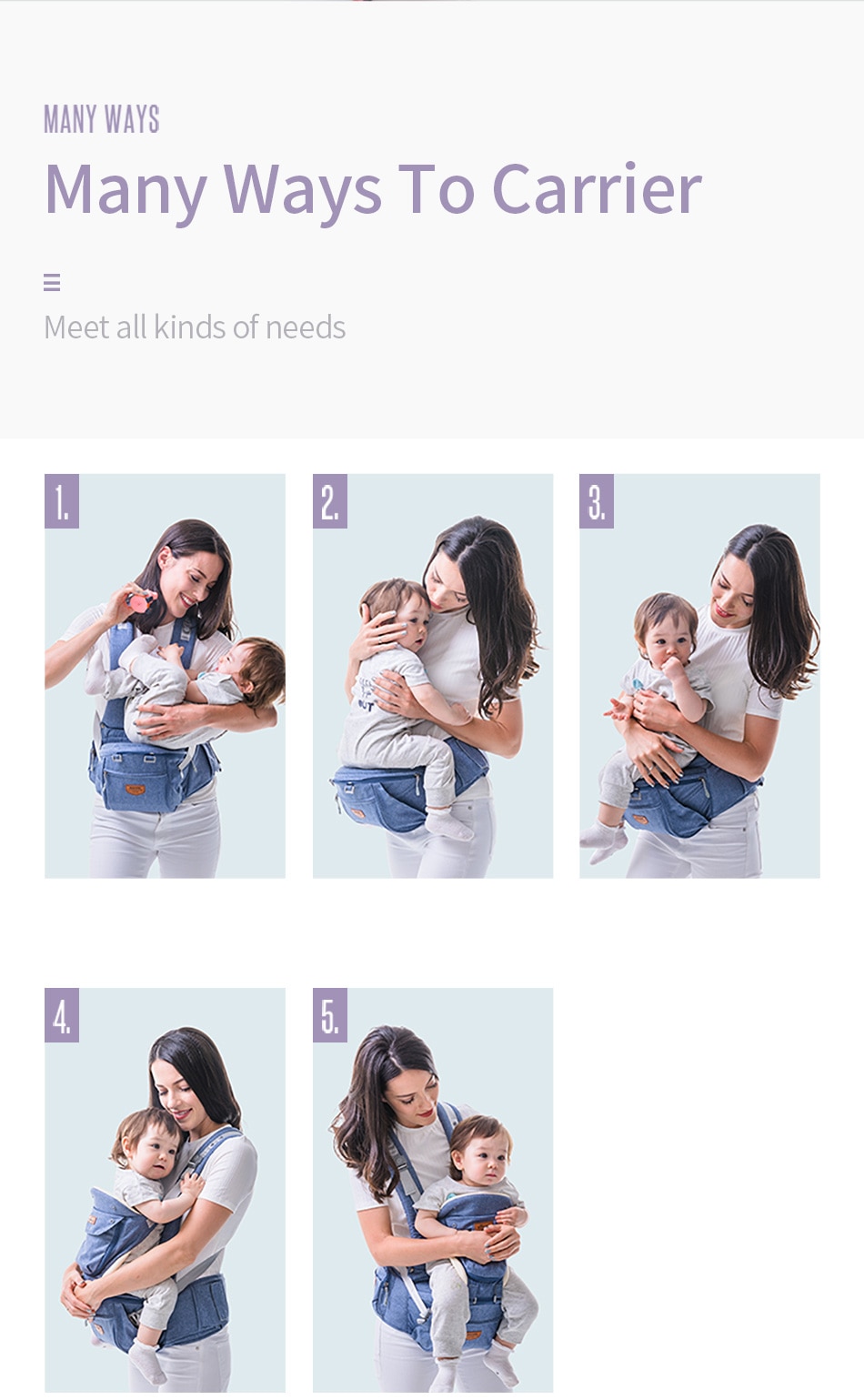 MANY WAYS

Many Ways To Carrier

Meet all kinds of needs

1.

2.

3.

4.

5.