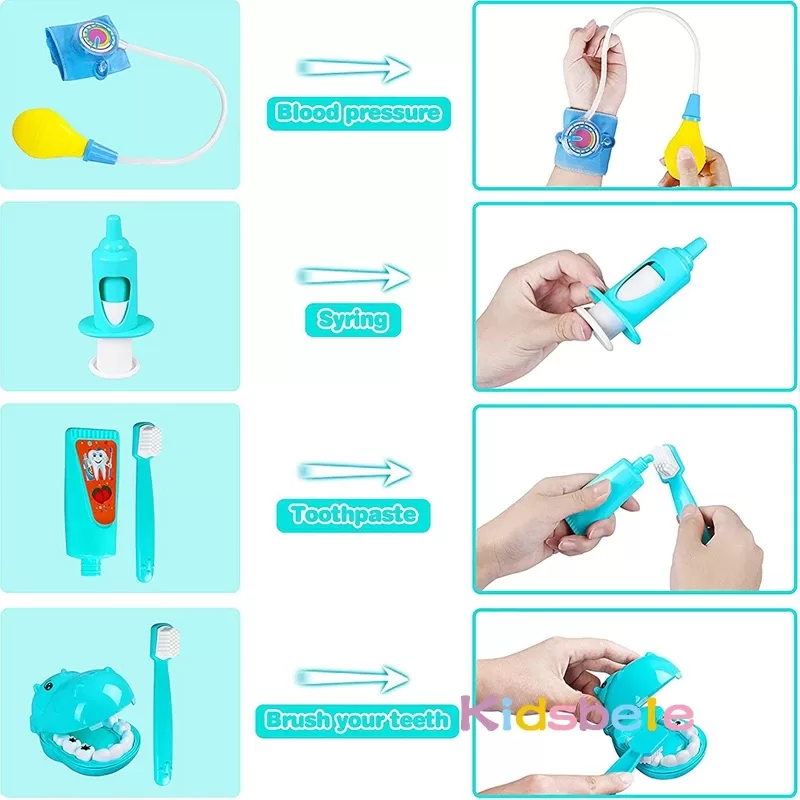 Blood pressure

Syring

Toothpaste

Brush your teeth

Kidsbele